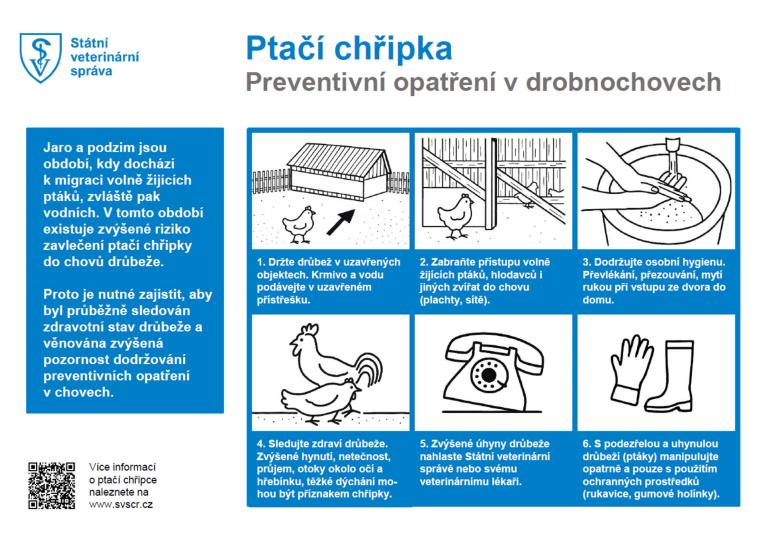 Státní veterinární správa

Ptačí chřipka

Preventivní opatření v drobnochovech

Jaro a podzim jsou období, kdy dochází k migraci volně žijících ptáků, zvláště pak vodních. V tomto období existuje zvýšené riziko zavlečení ptačí chřipky do chovů drůbeže.

Proto je nutné zajistit, aby byl průběžně sledován zdravotní stav drůbeže a věnována zvýšená pozornost dodržování preventivních opatření v chovech.

1. Držte drůbež v uzavřených objektech. Krmivo a vodu podávejte v uzavřeném přístřešku.

2. Zabraňte přístupu volně žijících ptáků, hlodavců i jiných zvířat do chovu (plachty, sítě).

3. Dodržujte osobní hygienu. Převlékání, přezouvání, mytí rukou při vstupu ze dvora do domu.

4. Sledujte zdraví drůbeže. Zvýšené hynutí, netečnost, průjem, otoky okolo očí a hřebínku, těžké dýchání mohou být příznakem chřipky.

5. Zvýšené úhyny drůbeže nahlaste Státní veterinární správě nebo svému veterinárnímu lékaři.

6. S podezřelou a uhynulou drůbeží (ptáky) manipulujte opatrně a pouze s použitím ochranných prostředků (rukavice, gumové holínky).

Více informací o ptačí chřipce naleznete na www.svscr.cz